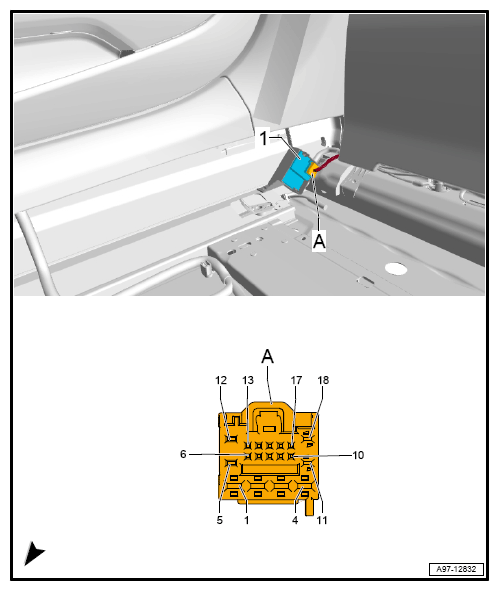 1
A
A
12
13
17
18
6
10
5
1
4
11
A97-12832