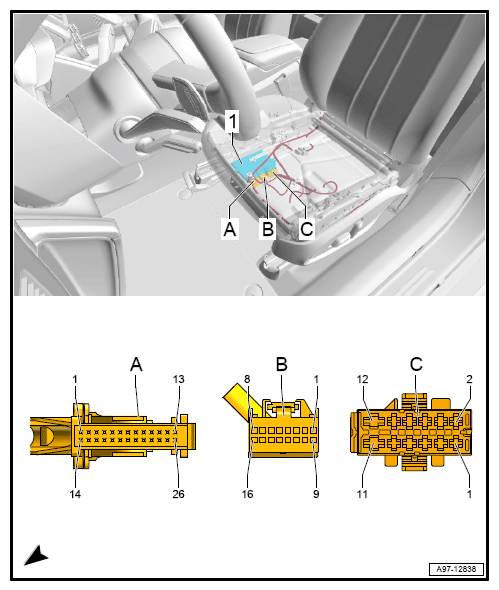 1
A
B
C

A
1
13
14
26

B
8
1
16
9

C
12
2
11
1

A97-12838