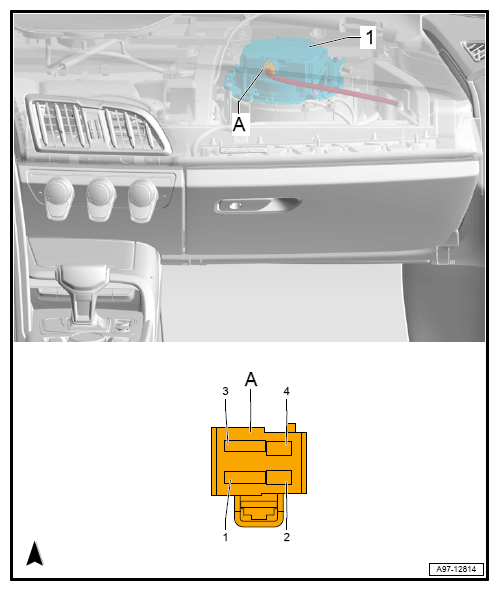 1
A
A
3
4
1
2
A97-12814