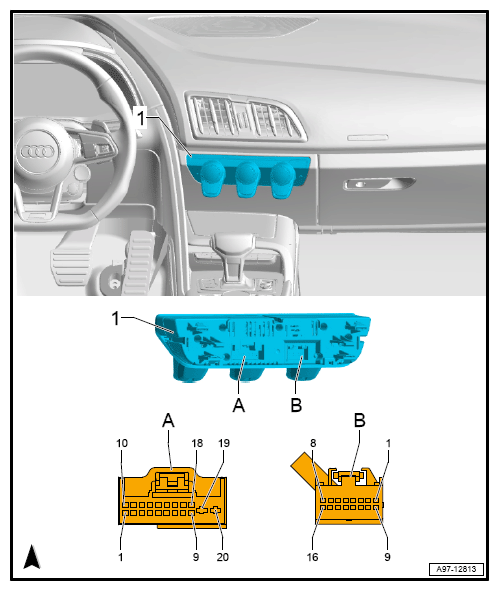 1

1

A

B

A

10

18

19

1

9

20

B

8

1

16

9

A97-12813