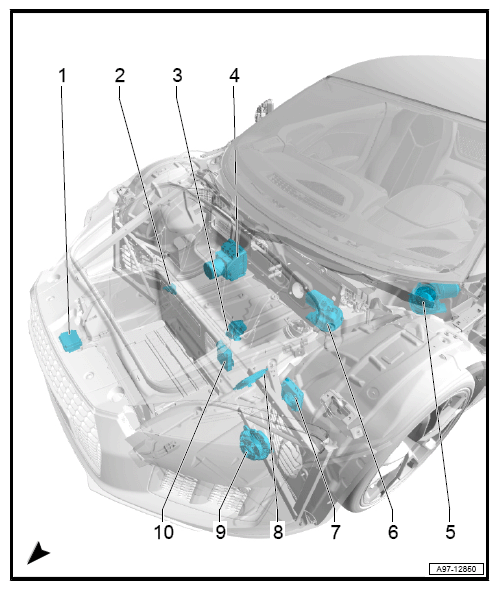 1
2
3
4
10
9
8
7
6
5
A97-12850