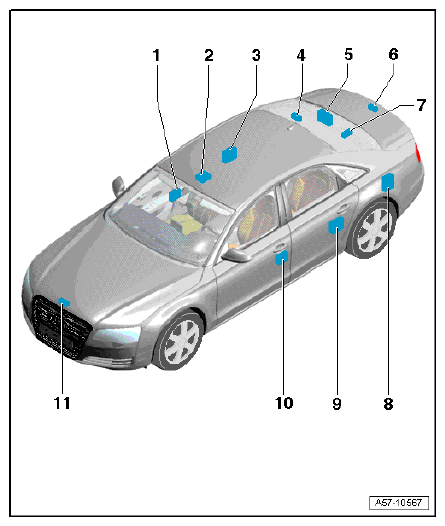 1 2 3 4 5 6 7

11 10 9 8

A57-10567