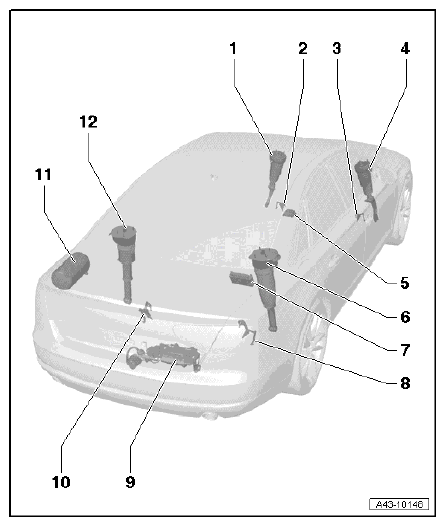 1
2
3
4
12
11
5
6
7
8
10
9
A43-10146