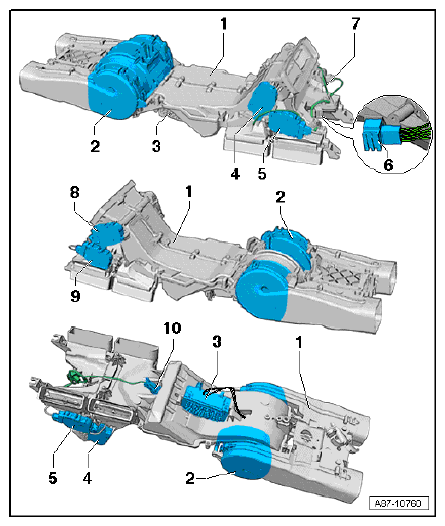 1
7
2
3
4
5
6
8
1
2
9
10
3
1
5
4
2
A87-10760