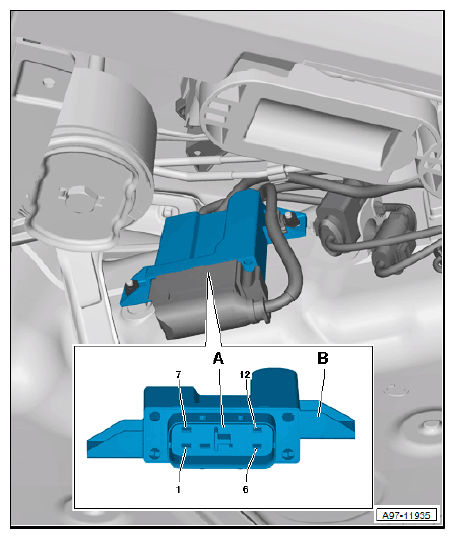 A
B
7
12
1
6
A97-11935