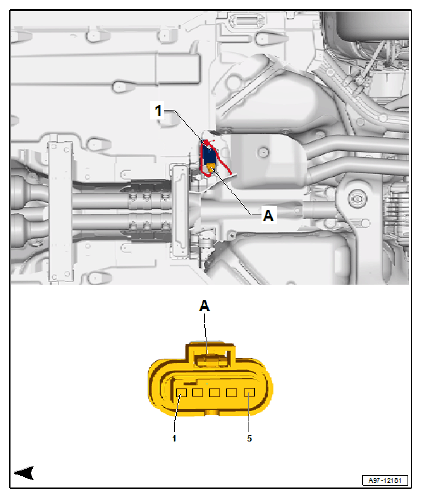 1
A
A
1
5
A97-12151