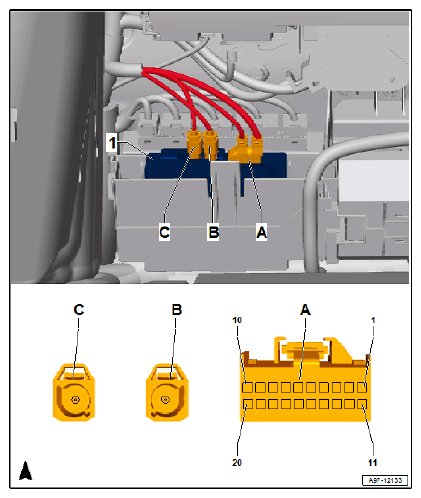 1

C B A

C B A

10 1

20 11

A97-12133