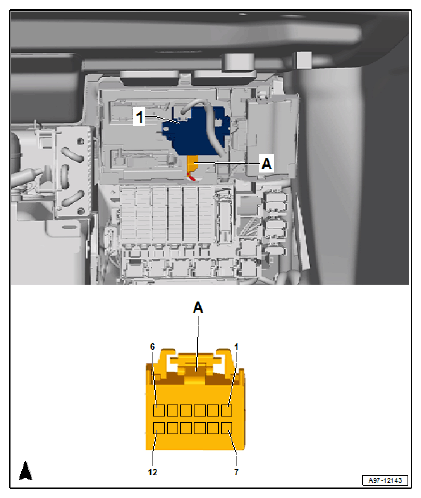 1
A
A
6
1
12
7
A97-12143