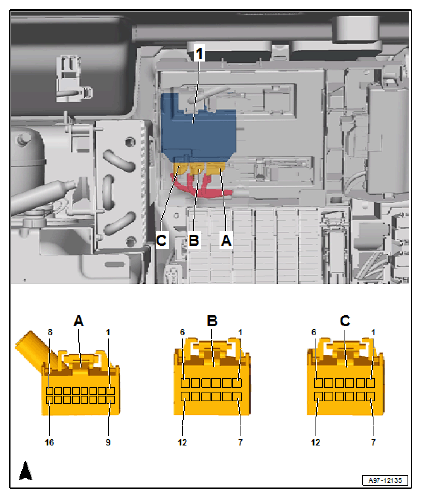 1

C B A

A
8 1
16 9

B
6 1
12 7

C
6 1
12 7

A97-12135