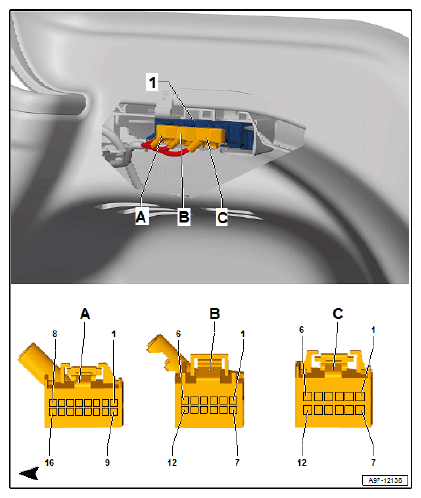 1

A B C

A
8 1
16 9

B
6 1
12 7

C
6 1
12 7

A97-12138