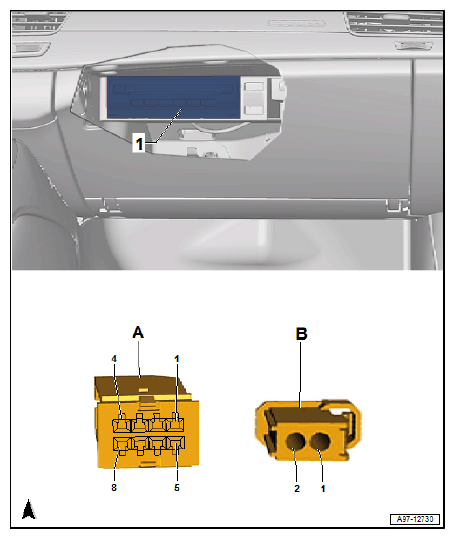 1

A

4

1

8

5

B

2

1

A97-12730