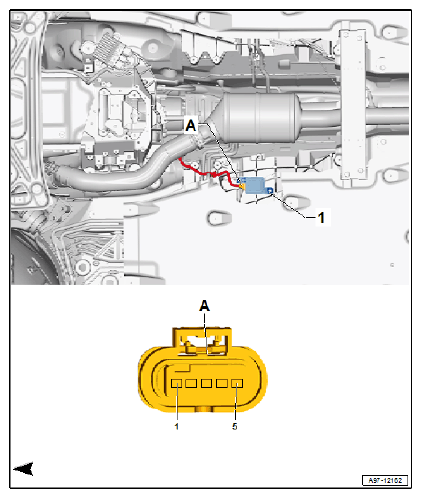 A

1

A

1

5

A97-12102