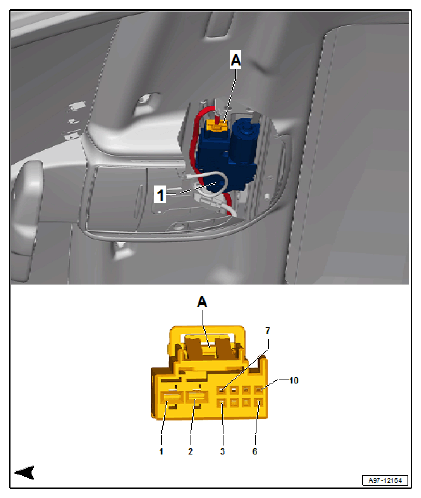 A

1

A

7

10

1

2

3

6

A97-12154