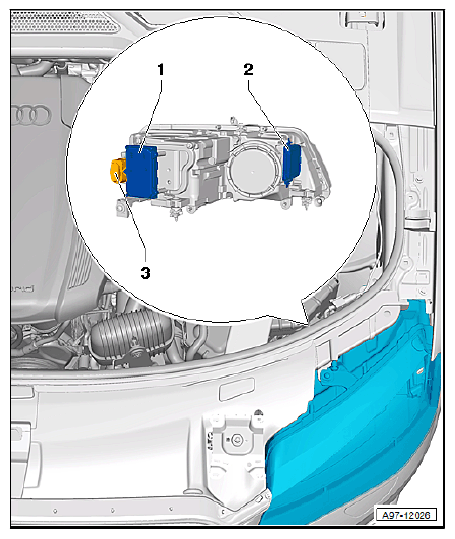 1
2
3
A97-12026