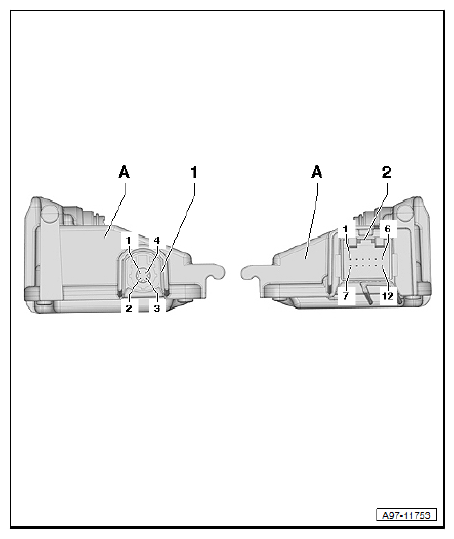 A
1
1
4
2
3
A
2
1
6
7
12
A97-11753