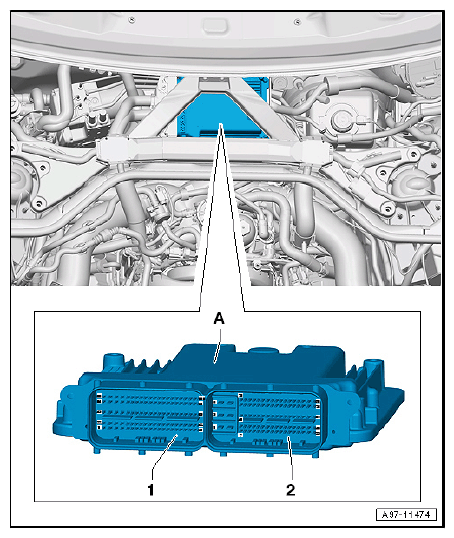 A

1

2

A97-11474