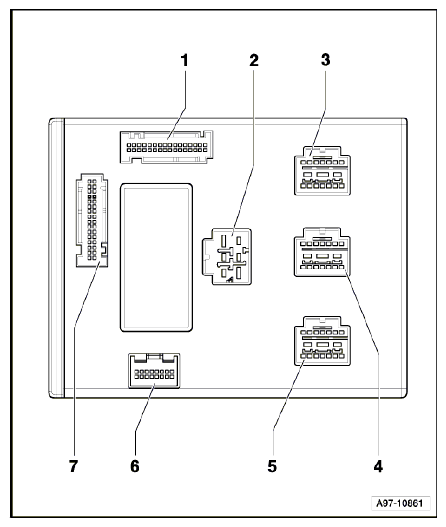 1
2
3
7
6
5
4
A97-10861