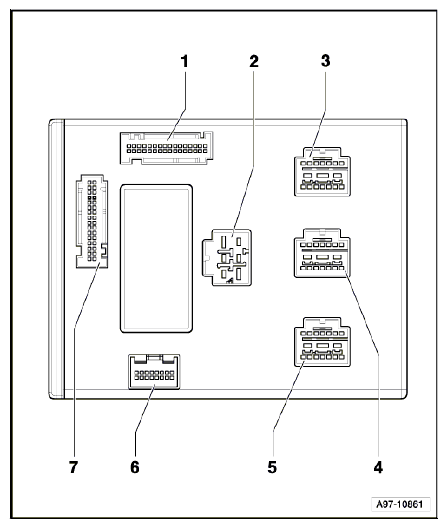 1
2
3
7
6
5
4
A97-10861