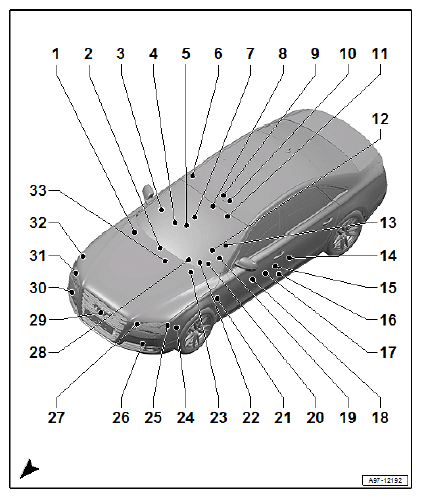 1 2 3 4 5 6 7 8 9 10 11

12

33

32

31

30

29

28

13

14

15

16

17

27 26 25 24 23 22 21 20 19 18

A97-12192