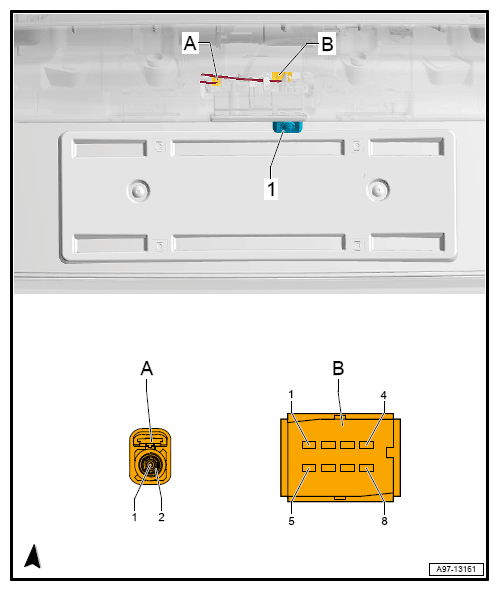 A
B
1
A
B
1
4
1
2
5
8
A97-13161