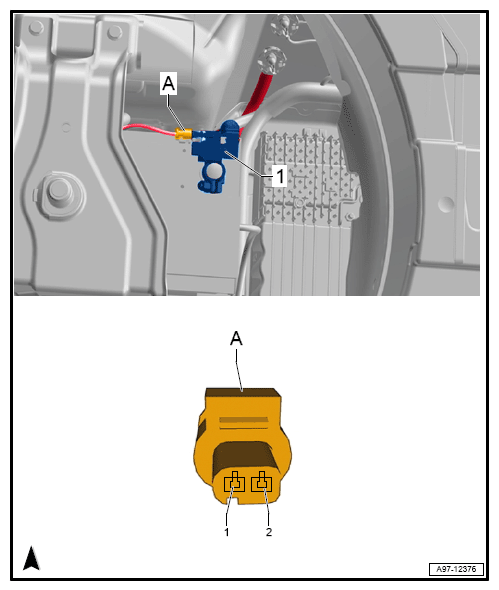 A
1
A
1
2
A97-12376