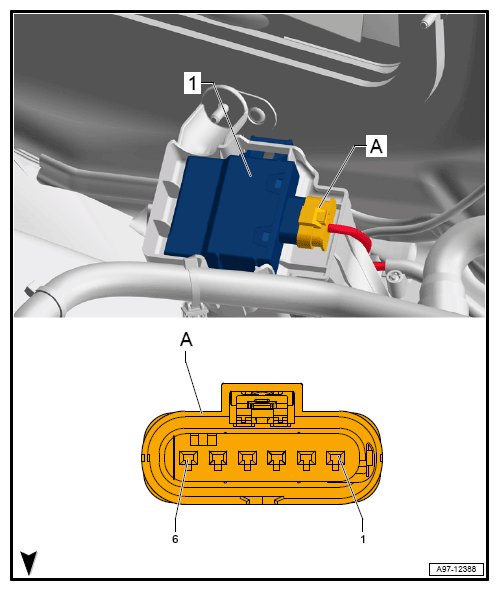 1

A

A

6

1

A97-12388