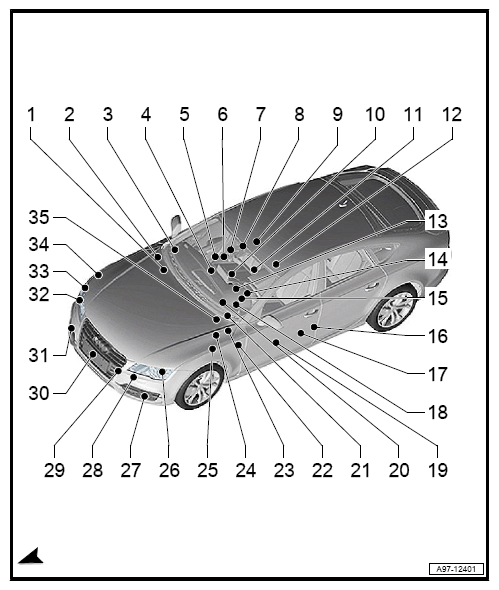 1 2 3 4 5 6 7 8 9 10 11 12

35
34
33
32
31
30

13
14
15
16
17
18

29 28 27 26 25 24 23 22 21 20 19

A97-12401