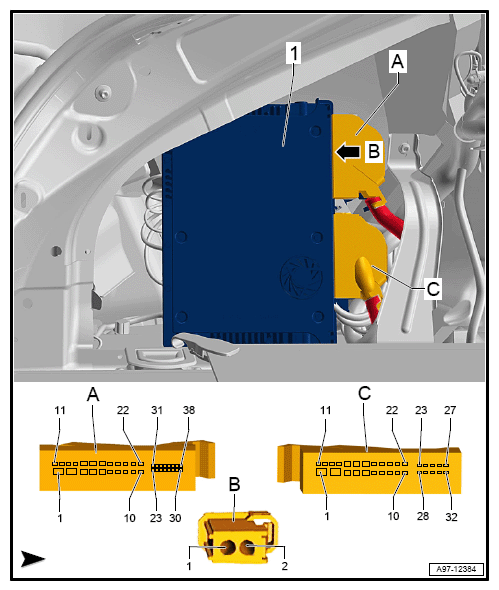 1
A
B
C

A
11
22
31
38
1
10
23
30

C
11
22
23
27
1
10
28
32

B
1
2

A97-12384