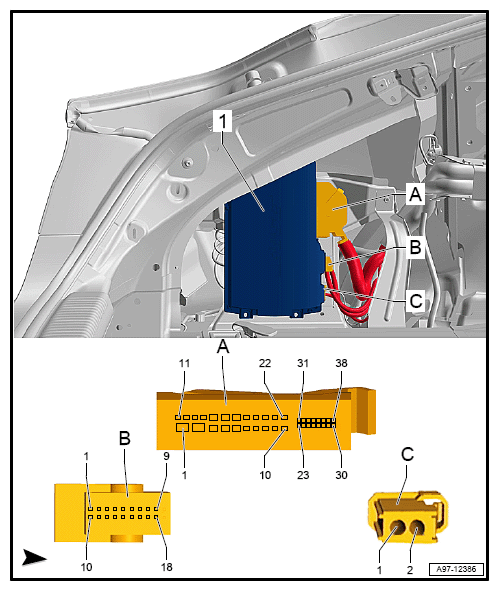 1
A
B
C

A
11
22
31
38
1
10
23
30

B
1
9
10
18

C
1
2

A97-12386