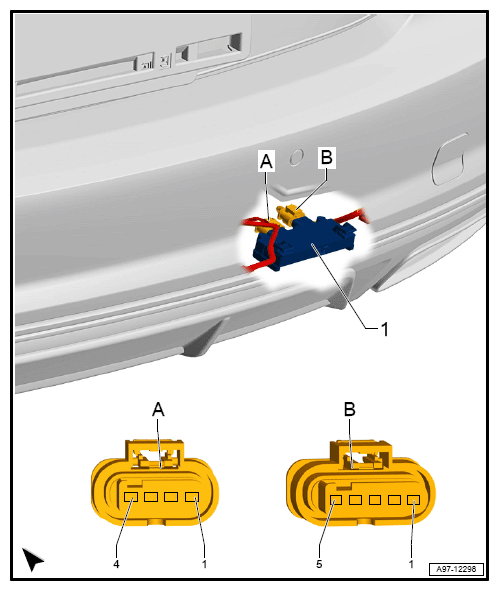 A
B
1
A
B
4
1
5
1
A97-12298