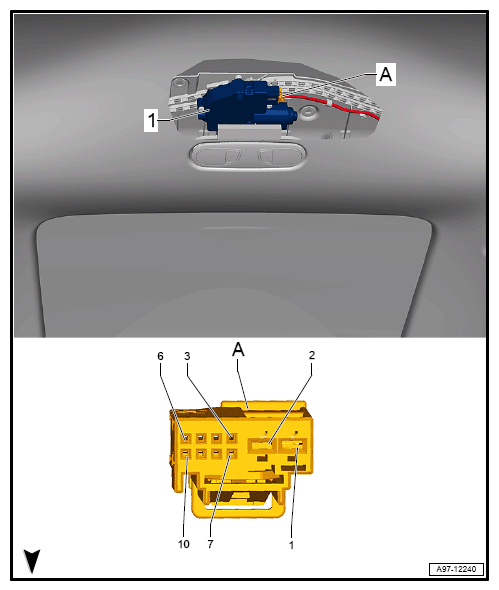 A
1
A
6
3
2
10
7
1
A97-12240