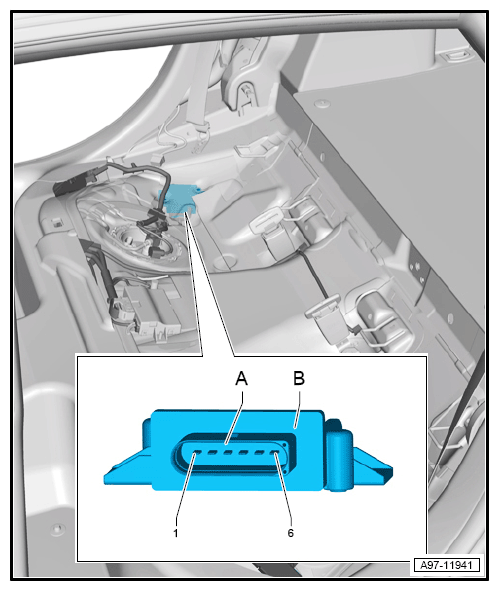 A
B
1
6
A97-11941