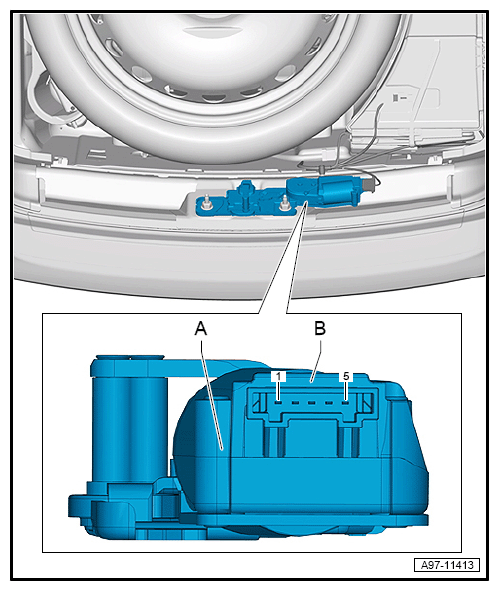 A
B
1
5
A97-11413