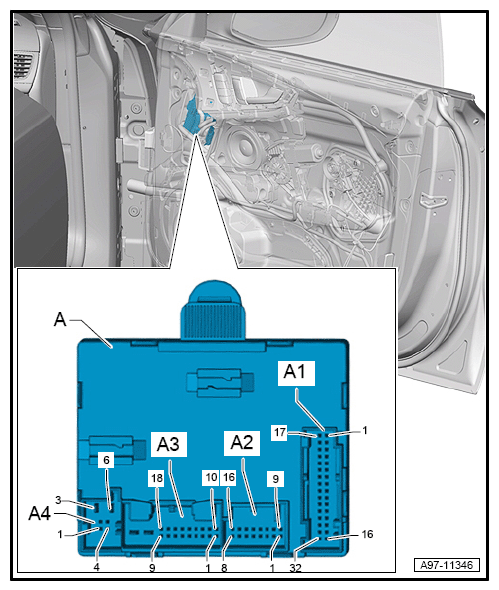 A
A1
17
1
A3
A2
6
18
10
16
9
3
A4
1
4
9
1
8
1
32
16
A97-11346