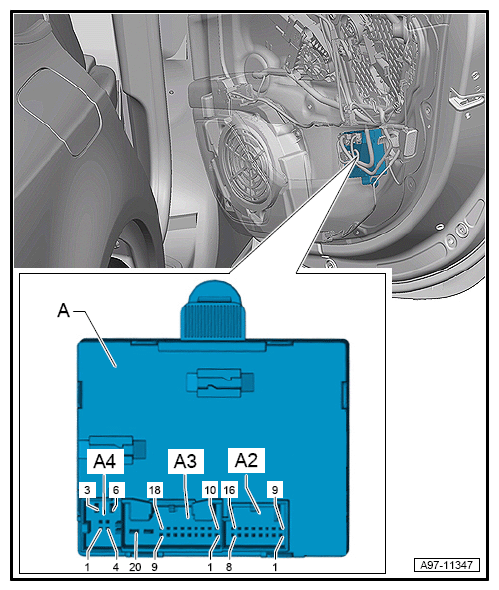 A

A4

A3

A2

3

6

18

10

16

9

1

4

20

9

1

8

1

A97-11347