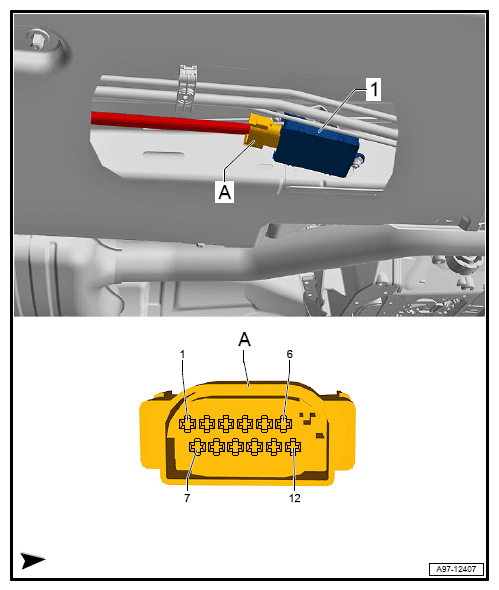 1
A
A
1
6
7
12
A97-12407