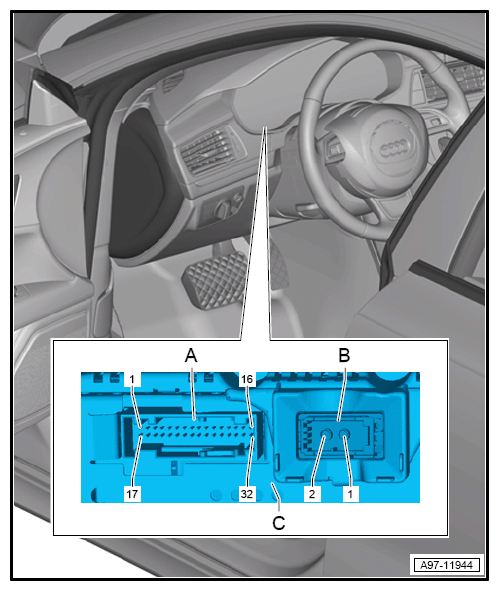 A
B
1
16
17
32
2
1
C
A97-11944