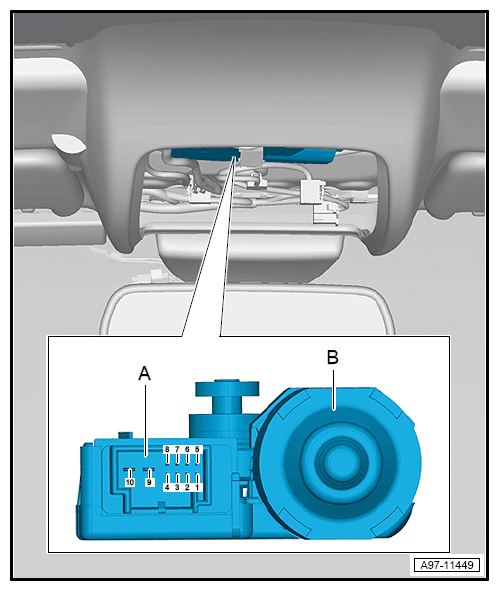 A

B

8 7 6 5

10 9

4 3 2 1

A97-11449