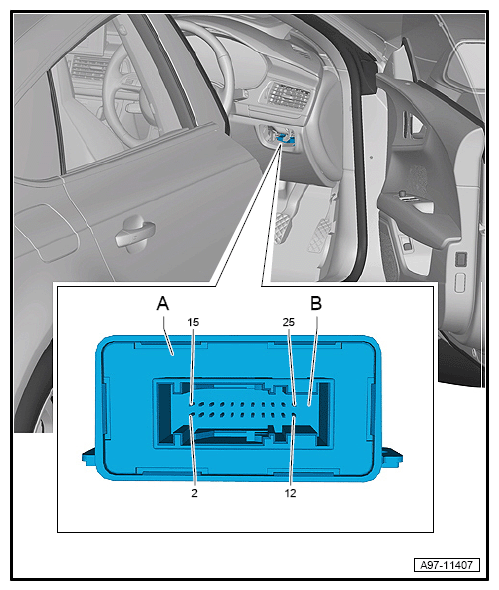 A
B
15
25
2
12
A97-11407