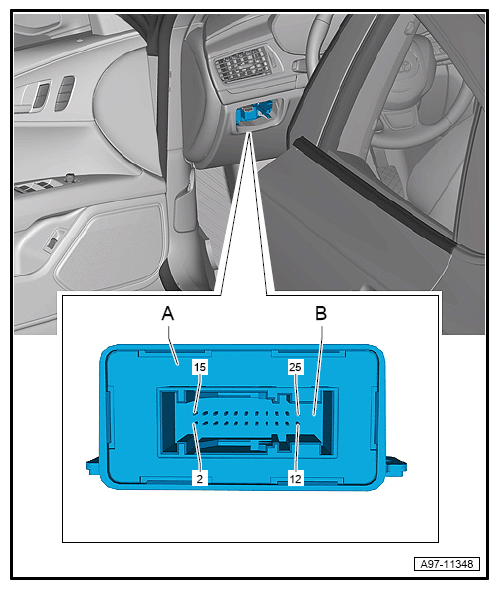 A
B
15
25
2
12
A97-11348