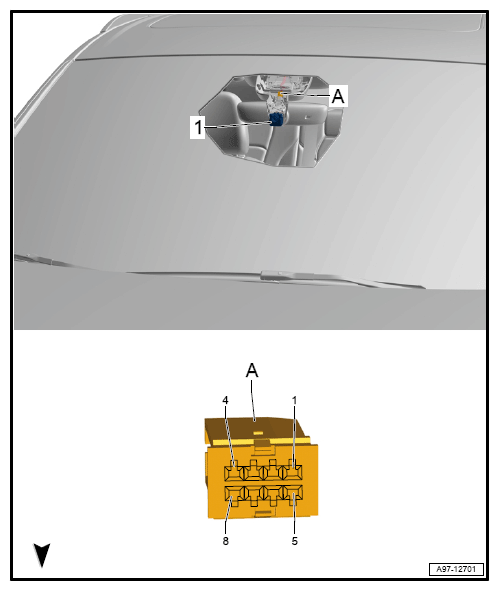 A
1
A
4
1
8
5
A97-12701