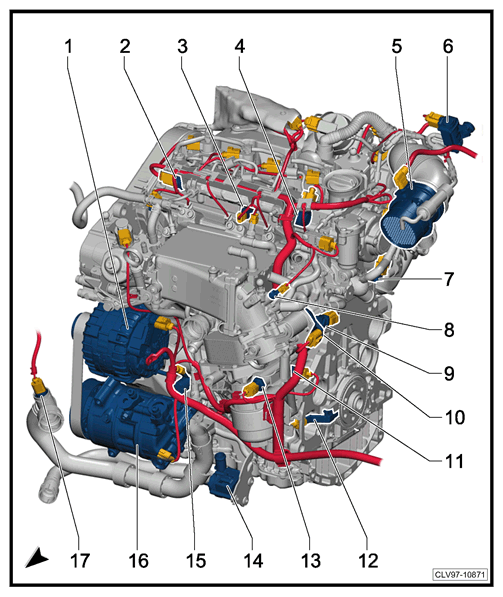 1 2 3 4 5 6
7
8
9
10
11
17 16 15 14 13 12
CLV97-10871