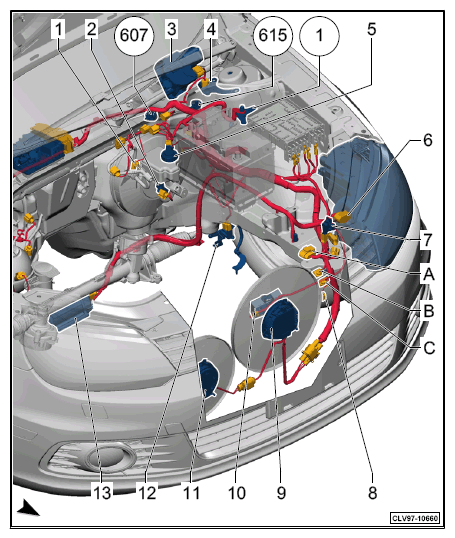 1
2
607
3
4
615
1
5
6
7
A
B
C
13
12
11
10
9
8
CLV97-10660