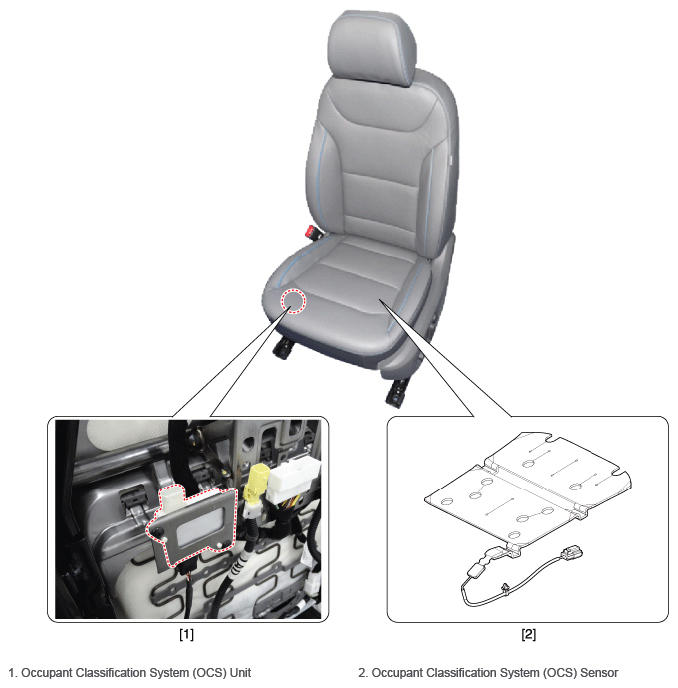 [1]

[2]

1. Occupant Classification System (OCS) Unit

2. Occupant Classification System (OCS) Sensor