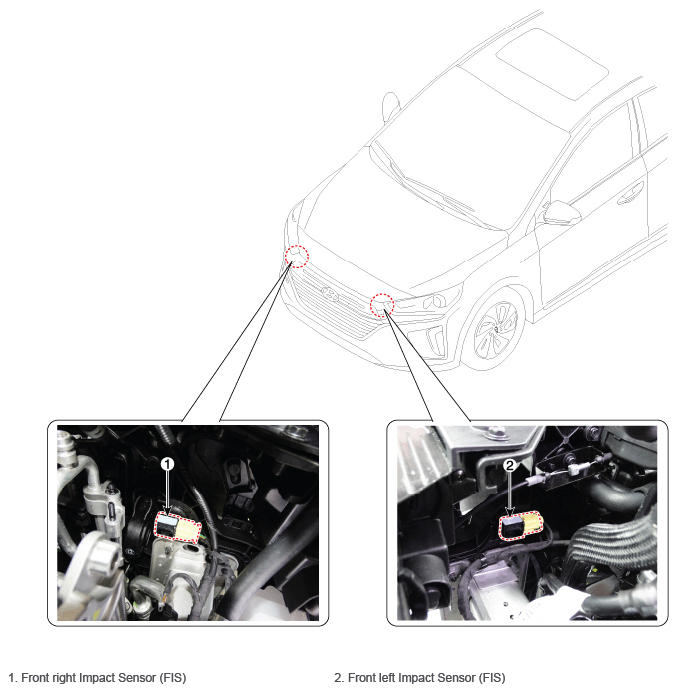 1

2

1. Front right Impact Sensor (FIS)

2. Front left Impact Sensor (FIS)