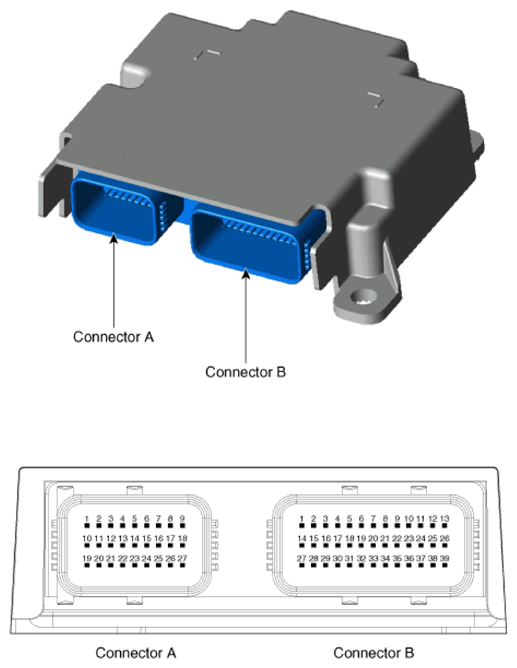 Connector A

Connector B

1 2 3 4 5 6 7 8 9
10 11 12 13 14 15 16 17 18
19 20 21 22 23 24 25 26 27

1 2 3 4 5 6 7 8 9 10 11 12 13
14 15 16 17 18 19 20 21 22 23 24 25 26
27 28 29 30 31 32 33 34 35 36 37 38 39

Connector A

Connector B