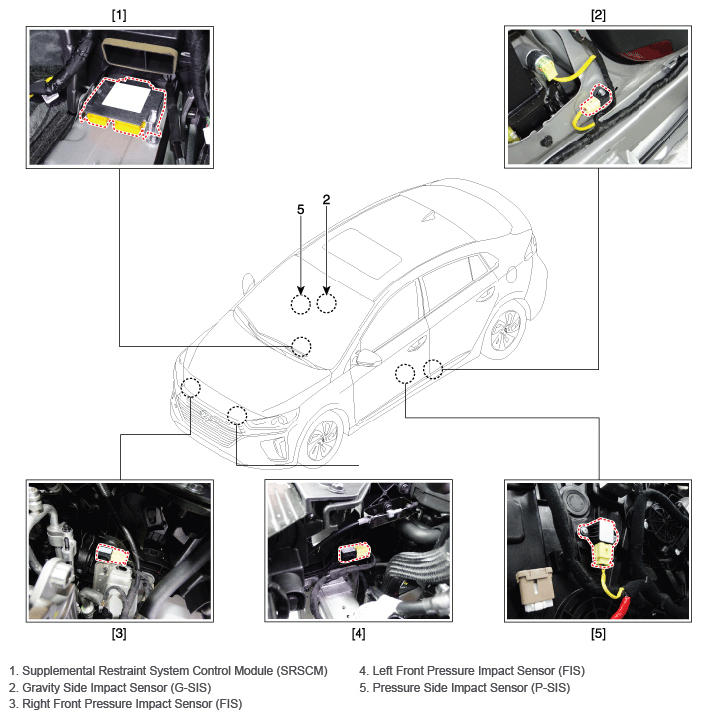 [1]

[2]

5

2

[3]

[4]

[5]

1. Supplemental Restraint System Control Module (SRSCM)
2. Gravity Side Impact Sensor (G-SIS)
3. Right Front Pressure Impact Sensor (FIS)

4. Left Front Pressure Impact Sensor (FIS)
5. Pressure Side Impact Sensor (P-SIS)