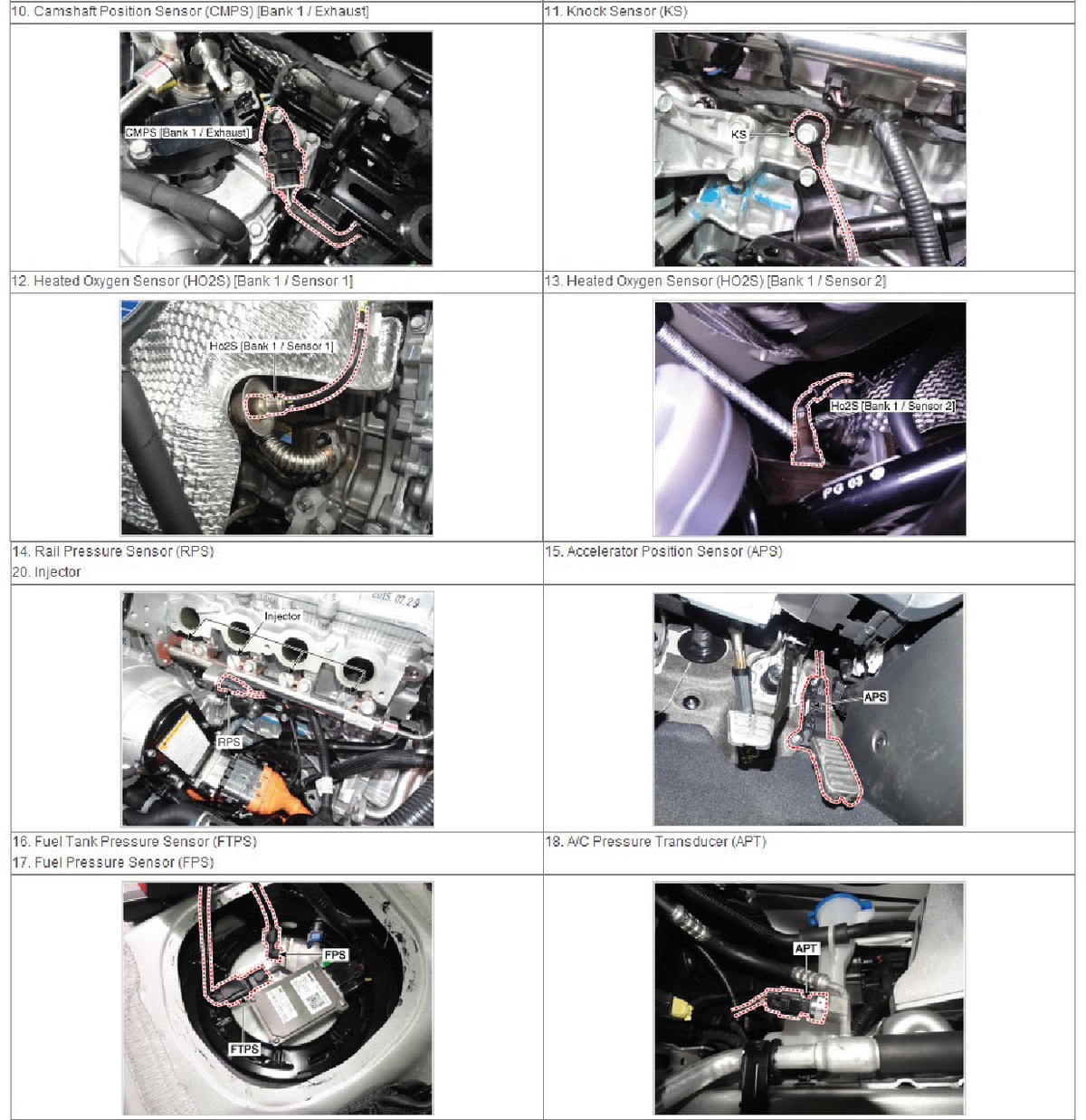 | 10. Camshaft Position Sensor (CMPS) [Bank 1 / Exhaust] | 11. Knock Sensor (KS) |
|---|---|
| CMPS [Bank 1 / Exhaust] | KS |
| 12. Heated Oxygen Sensor (HO2S) [Bank 1 / Sensor 1] | 13. Heated Oxygen Sensor (HO2S) [Bank 1 / Sensor 2] |
| Ho2S [Bank 1 / Sensor 1] | Ho2S [Bank 1 / Sensor 2] PG 03 |
| 14. Rail Pressure Sensor (RPS) 20. Injector | 15. Accelerator Position Sensor (APS) |
| 2015. 07. 29 Injector RPS | APS |
| 16. Fuel Tank Pressure Sensor (FTPS) 17. Fuel Pressure Sensor (FPS) | 18. A/C Pressure Transducer (APT) |
| FPS FTPS | APT |