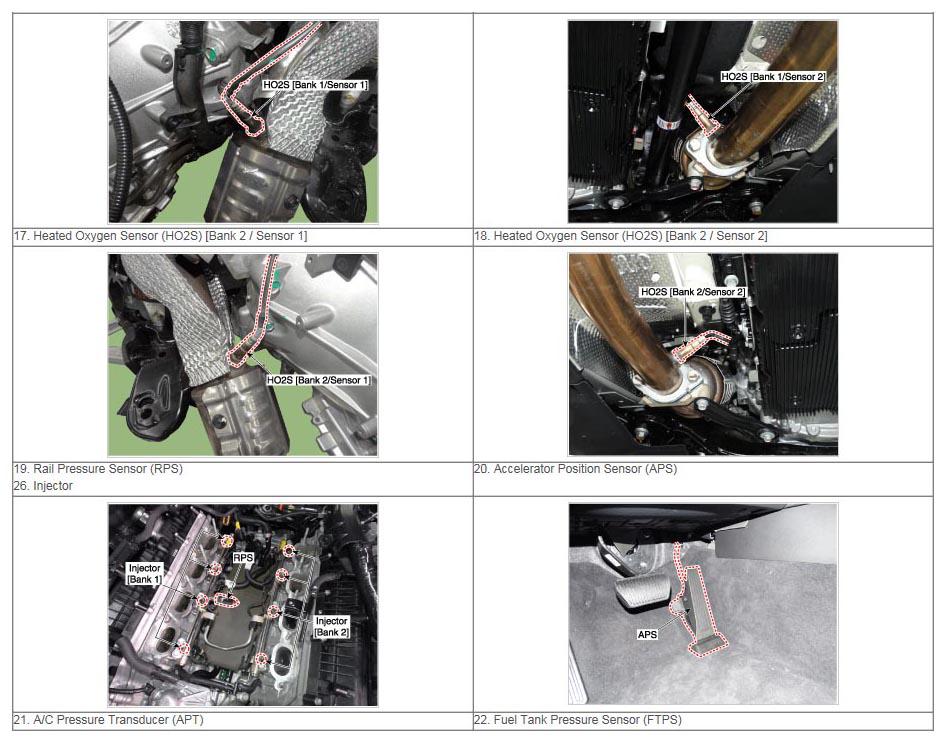 | HO2S [Bank 1/Sensor 1] | HO2S [Bank 1/Sensor 2] |
|---|---|
| 17. Heated Oxygen Sensor (HO2S) [Bank 2 / Sensor 1] | 18. Heated Oxygen Sensor (HO2S) [Bank 2 / Sensor 2] |
| HO2S [Bank 2/Sensor 1] | HO2S [Bank 2/Sensor 2] |
| 19. Rail Pressure Sensor (RPS) 26. Injector | 20. Accelerator Position Sensor (APS) |
| Injector [Bank 1] RPS Injector [Bank 2] | APS |
| 21. A/C Pressure Transducer (APT) | 22. Fuel Tank Pressure Sensor (FTPS) |