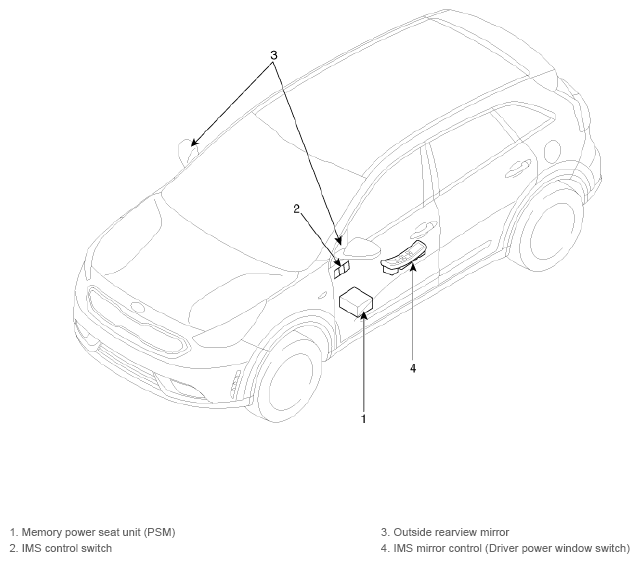 3

2

4

1

1. Memory power seat unit (PSM)
2. IMS control switch

3. Outside rearview mirror
4. IMS mirror control (Driver power window switch)